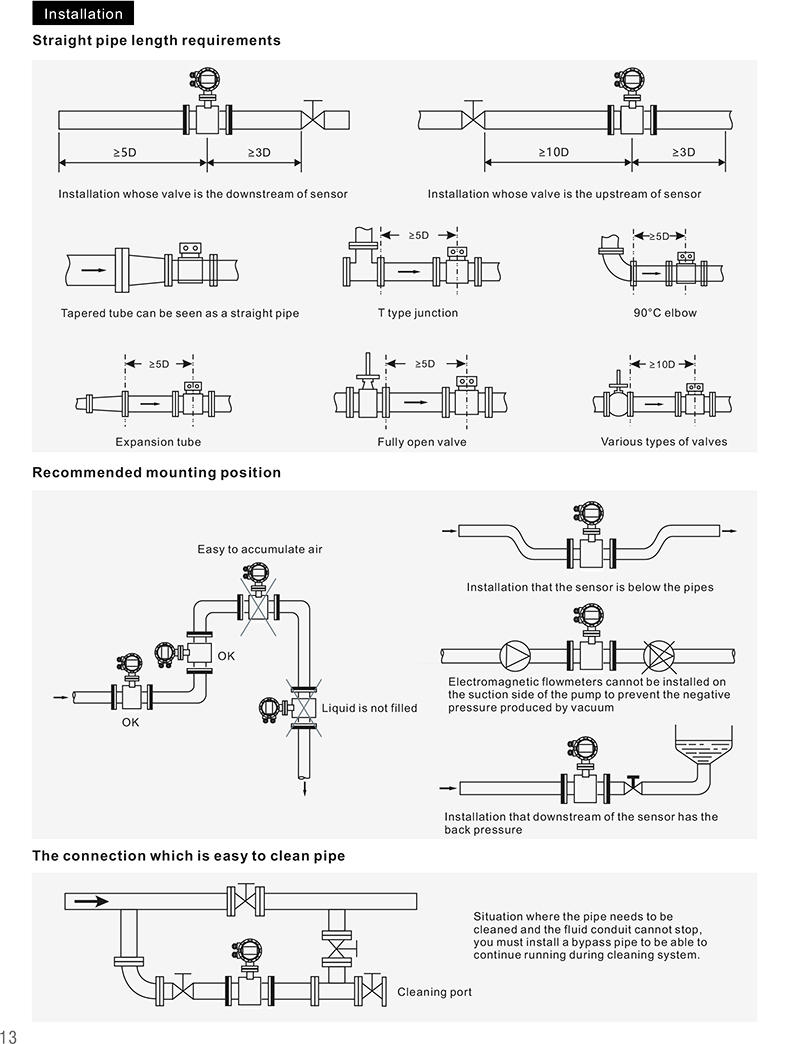 Installation

Straight pipe length requirements

≥5D ≥3D

Installation whose valve is the downstream of sensor

≥10D ≥3D

Installation whose valve is the upstream of sensor

Tapered tube can be seen as a straight pipe

≥5D

T type junction

≥5D

90°C elbow

≥5D

Expansion tube

≥5D

Fully open valve

≥10D

Various types of valves

Recommended mounting position

Easy to accumulate air

OK

OK

Liquid is not filled

Installation that the sensor is below the pipes

Electromagnetic flowmeters cannot be installed on the suction side of the pump to prevent the negative pressure produced by vacuum

Installation that downstream of the sensor has the back pressure

The connection which is easy to clean pipe

Situation where the pipe needs to be cleaned and the fluid conduit cannot stop, you must install a bypass pipe to be able to continue running during cleaning system.

Cleaning port

13